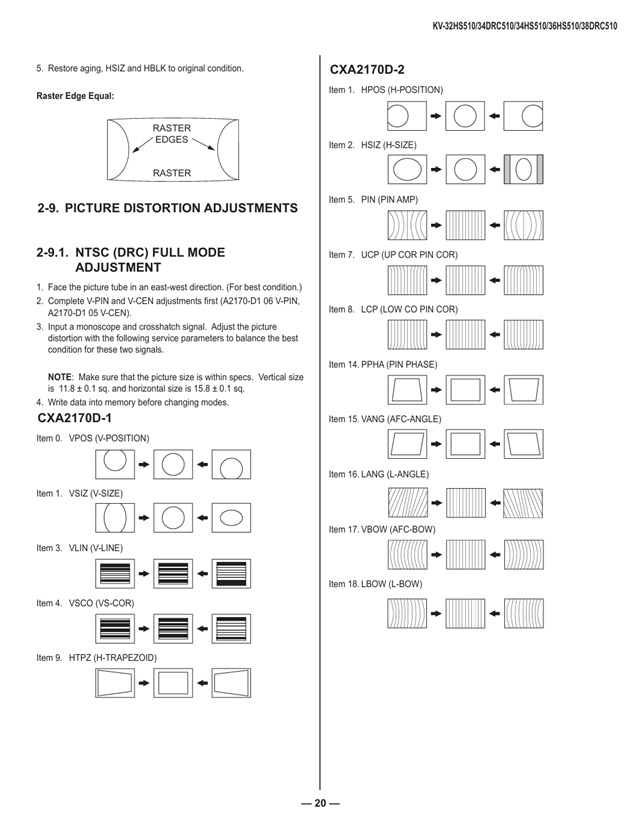 KV-32HS510/34DRC510/34HS510/36HS510/38DRC510

5. Restore aging, HSIZ and HBLK to original condition.

Raster Edge Equal:

RASTER EDGES

RASTER

2-9. PICTURE DISTORTION ADJUSTMENTS

2-9.1. NTSC (DRC) FULL MODE ADJUSTMENT

1. Face the picture tube in an east-west direction. (For best condition.)
2. Complete V-PIN and V-CEN adjustments first (A2170-D1 06 V-PIN, A2170-D1 05 V-CEN).
3. Input a monoscope and crosshatch signal. Adjust the picture distortion with the following service parameters to balance the best condition for these two signals.

NOTE: Make sure that the picture size is within specs. Vertical size is 11.8 ± 0.1 sq. and horizontal size is 15.8 ± 0.1 sq.
4. Write data into memory before changing modes.

CXA2170D-1

Item 0. VPOS (V-POSITION)

Item 1. VSIZ (V-SIZE)

Item 3. VLIN (V-LINE)

Item 4. VSCO (VS-COR)

Item 9. HTPZ (H-TRAPEZOID)

CXA2170D-2

Item 1. HPOS (H-POSITION)

Item 2. HSIZ (H-SIZE)

Item 5. PIN (PIN AMP)

Item 7. UCP (UP COR PIN COR)

Item 8. LCP (LOW CO PIN COR)

Item 14. PPHA (PIN PHASE)

Item 15. VANG (AFC-ANGLE)

Item 16. LANG (L-ANGLE)

Item 17. VBOW (AFC-BOW)

Item 18. LBOW (L-BOW)

— 20 —